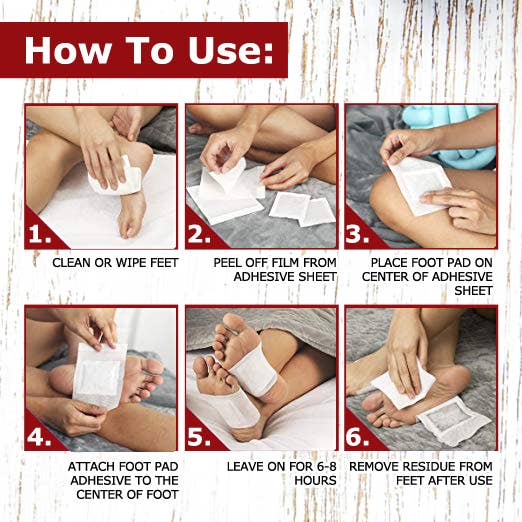 How To Use:

1.

CLEAN OR WIPE FEET

2.

PEEL OFF FILM FROM ADHESIVE SHEET

3.

PLACE FOOT PAD ON CENTER OF ADHESIVE SHEET

4.

ATTACH FOOT PAD ADHESIVE TO THE CENTER OF FOOT

5.

LEAVE ON FOR 6-8 HOURS

6.

REMOVE RESIDUE FROM FEET AFTER USE